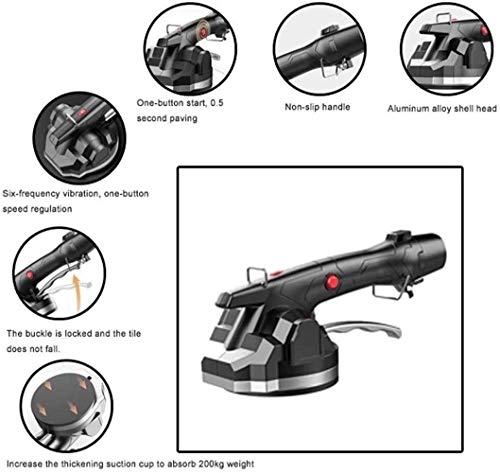 One-button start, 0.5 second paving

Non-slip handle

Aluminum alloy shell head

Six-frequency vibration, one-button speed regulation

The buckle is locked and the tile does not fall.

Increase the thickening suction cup to absorb 200kg weight