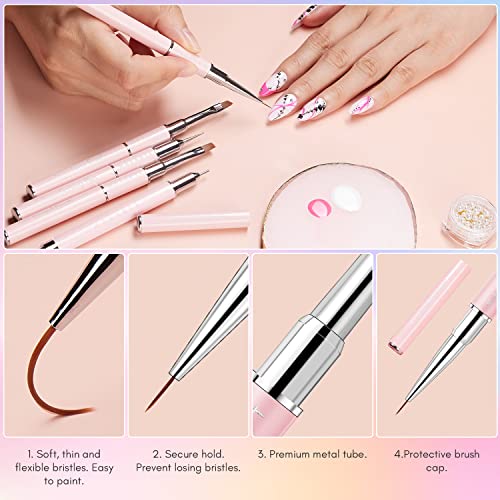 1. Soft, thin and flexible bristles. Easy to paint.

2. Secure hold. Prevent losing bristles.

3. Premium metal tube.

4.Protective brush cap.