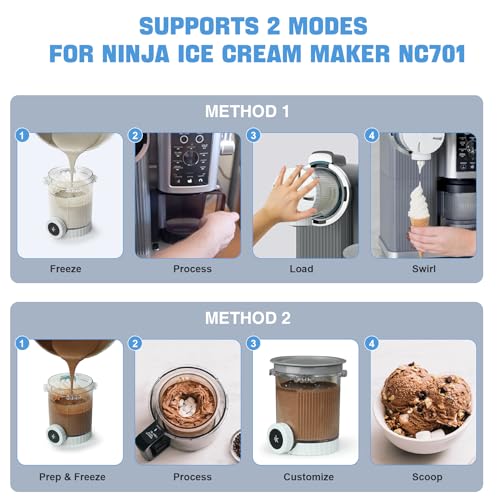 SUPPORTS 2 MODES
FOR NINJA ICE CREAM MAKER NC701

METHOD 1

1 Freeze
2 Process
3 Load
4 Swirl

METHOD 2

1 Prep & Freeze
2 Process
3 Customize
4 Scoop