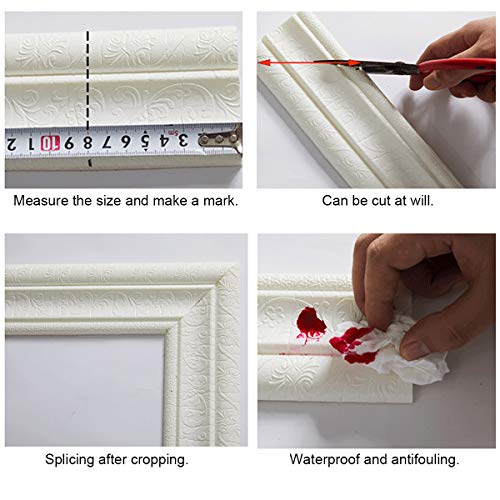 2 1 10 9 8 7 6 5 4 3
5m

Measure the size and make a mark.

Can be cut at will.

Splicing after cropping.

Waterproof and antifouling.