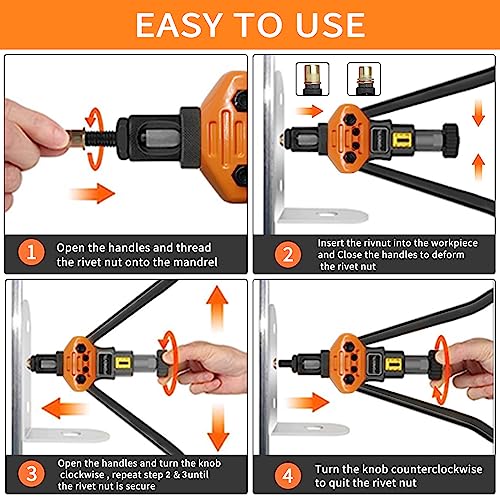 EASY TO USE

1 Open the handles and thread the rivet nut onto the mandrel

2 Insert the rivnut into the workpiece and Close the handles to deform the rivet nut

3 Open the handles and turn the knob clockwise , repeat step 2 & 3until the rivet nut is secure

4 Turn the knob counterclockwise to quit the rivet nut