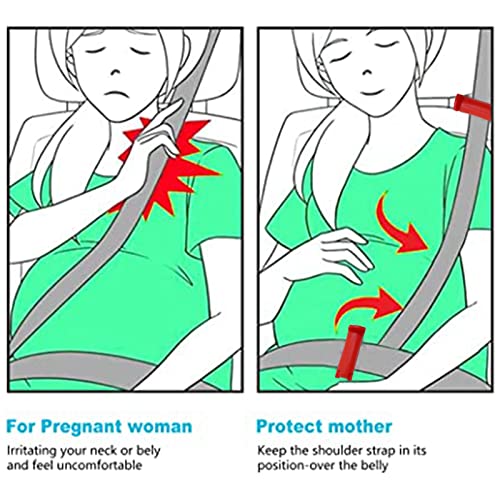 For Pregnant woman

Irritating your neck or bely and feel uncomfortable

Protect mother

Keep the shoulder strap in its position-over the belly