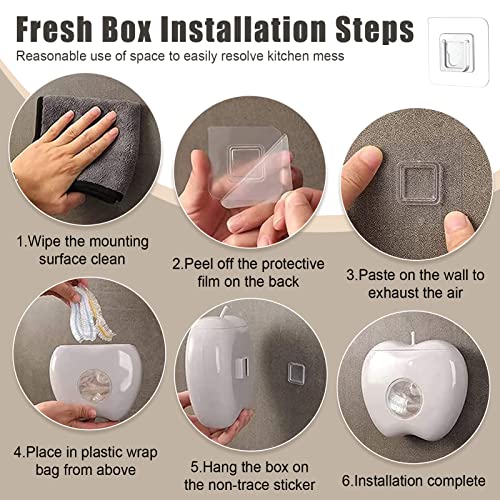 Fresh Box Installation Steps

Reasonable use of space to easily resolve kitchen mess

1.Wipe the mounting surface clean

2.Peel off the protective film on the back

3.Paste on the wall to exhaust the air

4.Place in plastic wrap bag from above

5.Hang the box on the non-trace sticker

6.Installation complete