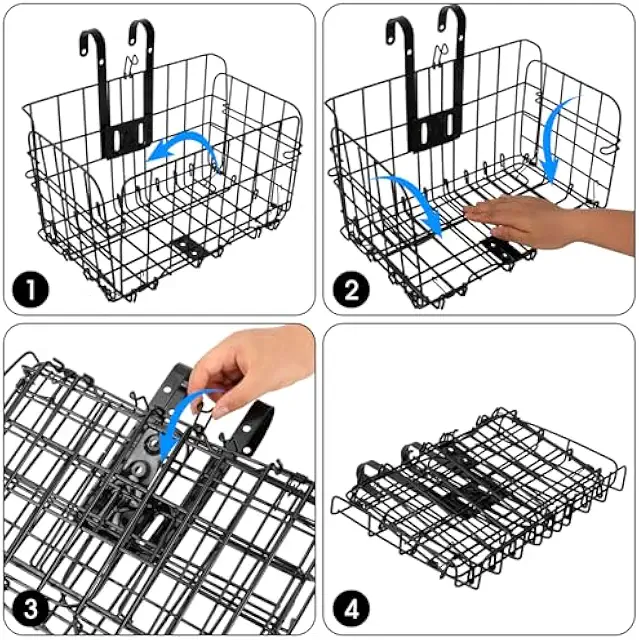 1

2

3

4