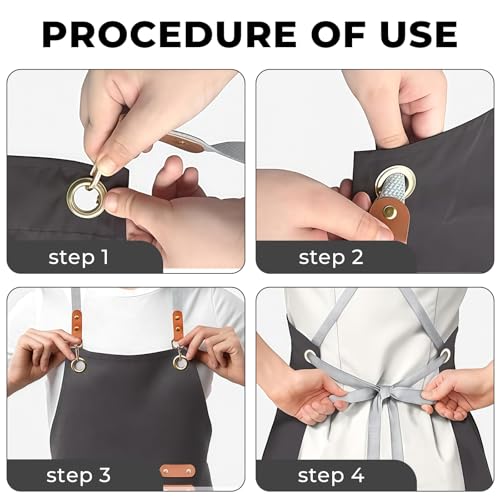 PROCEDURE OF USE

step 1

step 2

step 3

step 4