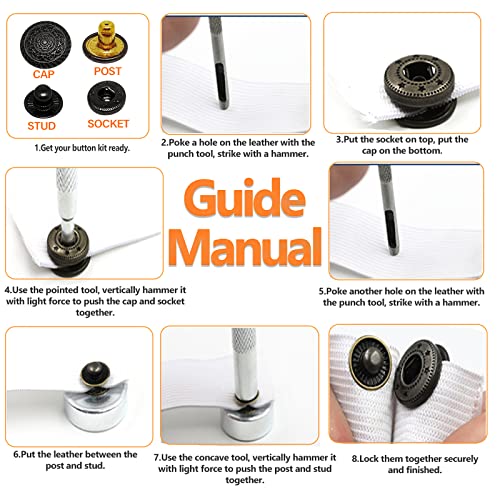 CAP
POST
STUD
SOCKET

1.Get your button kit ready.

2.Poke a hole on the leather with the punch tool, strike with a hammer.

3.Put the socket on top, put the cap on the bottom.

Guide Manual

4.Use the pointed tool, vertically hammer it with light force to push the cap and socket together.

5.Poke another hole on the leather with the punch tool, strike with a hammer.

6.Put the leather between the post and stud.

7.Use the concave tool, vertically hammer it with light force to push the post and stud together.

8.Lock them together securely and finished.