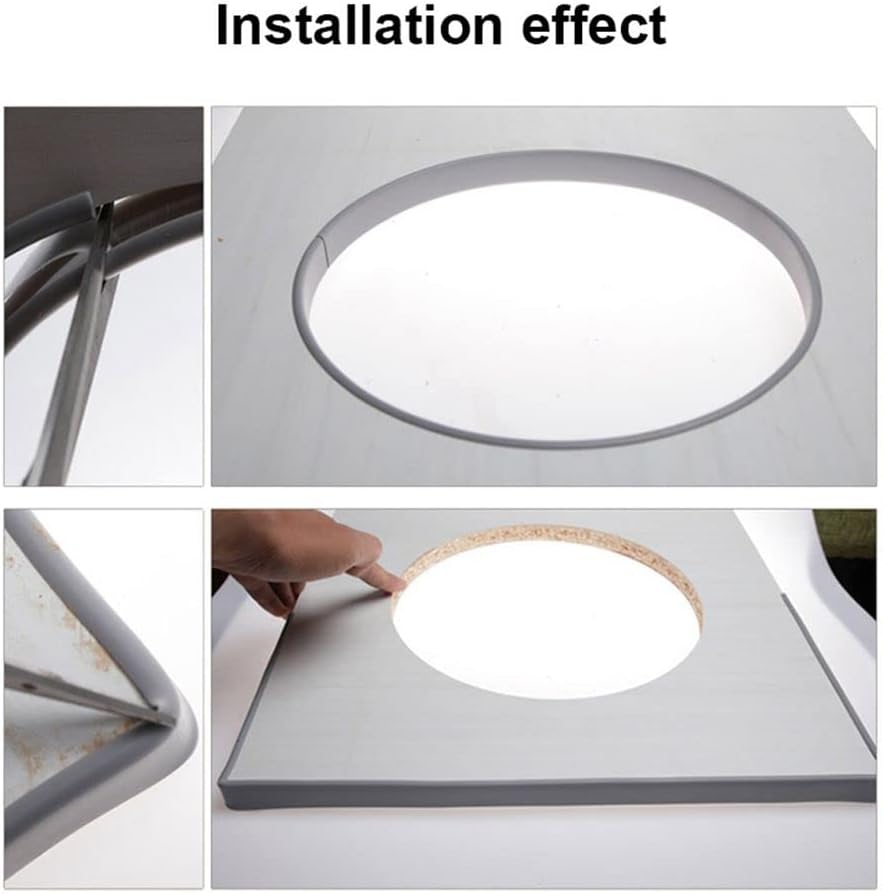 Installation effect