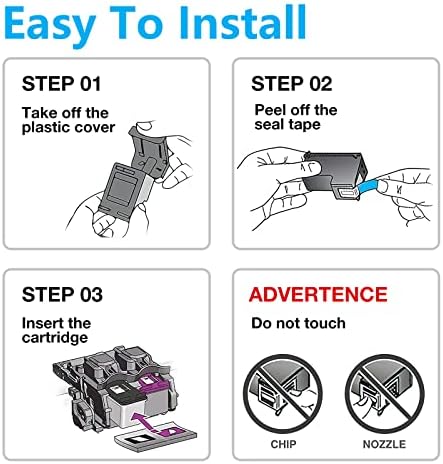 Easy To Install

STEP 01
Take off the plastic cover

STEP 02
Peel off the seal tape

STEP 03
Insert the cartridge

ADVERTENCE
Do not touch

CHIP

NOZZLE