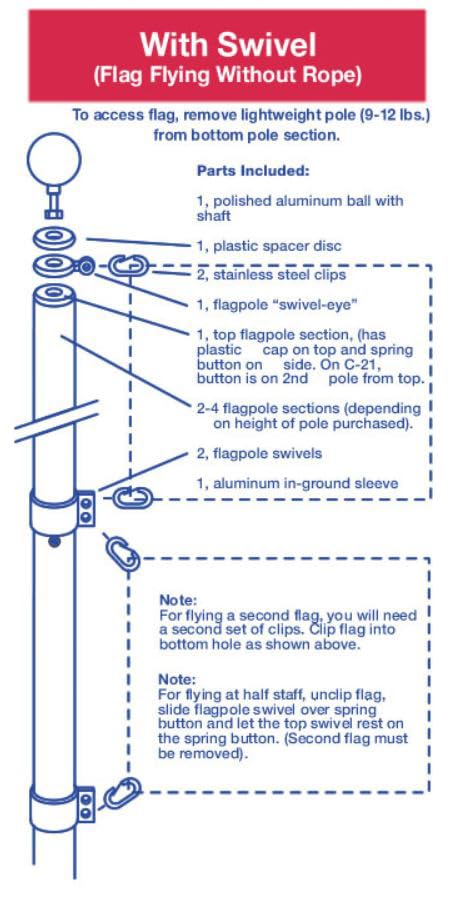 With Swivel
(Flag Flying Without Rope)

To access flag, remove lightweight pole (9-12 lbs.) from bottom pole section.

Parts Included:

1, polished aluminum ball with shaft

1, plastic spacer disc

2, stainless steel clips

1, flagpole "swivel-eye"

1, top flagpole section, (has plastic cap on top and spring button on side. On C-21, button is on 2nd pole from top.

2-4 flagpole sections (depending on height of pole purchased).

2, flagpole swivels

1, aluminum in-ground sleeve

Note:
For flying a second flag, you will need a second set of clips. Clip flag into bottom hole as shown above.

Note:
For flying at half staff, unclip flag, slide flagpole swivel over spring button and let the top swivel rest on the spring button. (Second flag must be removed).