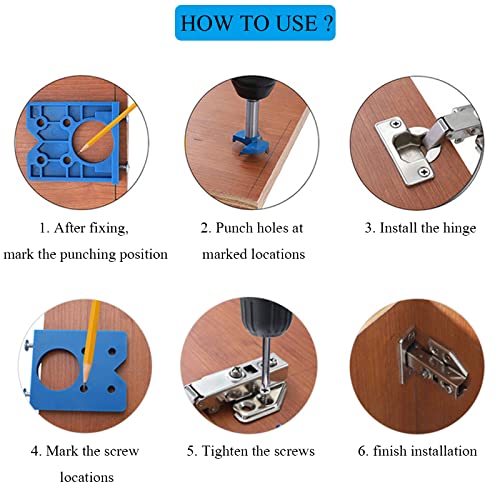 HOW TO USE ?

1. After fixing, mark the punching position

2. Punch holes at marked locations

3. Install the hinge

4. Mark the screw locations

5. Tighten the screws

6. finish installation