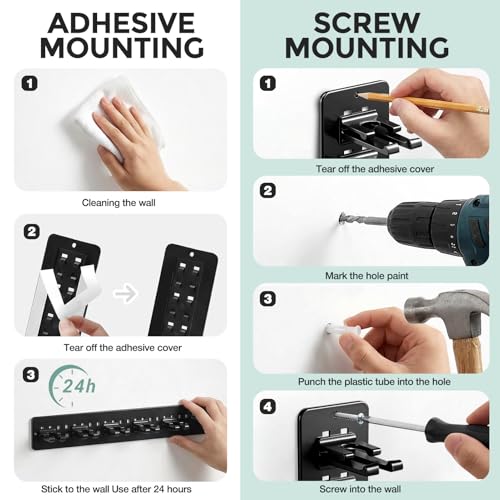 ADHESIVE MOUNTING

1

Cleaning the wall

2

Tear off the adhesive cover

3

24h

Stick to the wall Use after 24 hours

SCREW MOUNTING

1

Tear off the adhesive cover

2

Mark the hole paint

3

Punch the plastic tube into the hole

4

Screw into the wall