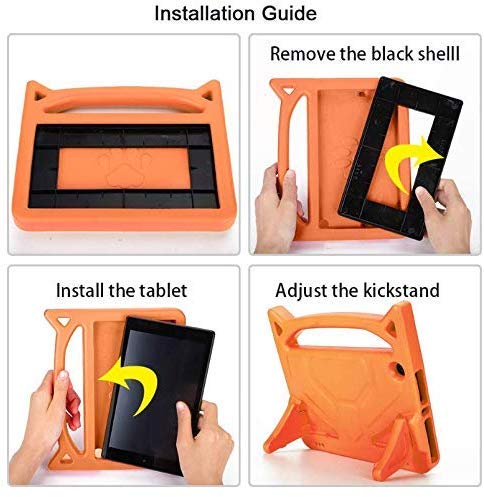 Installation Guide

Remove the black shelll

Install the tablet

Adjust the kickstand