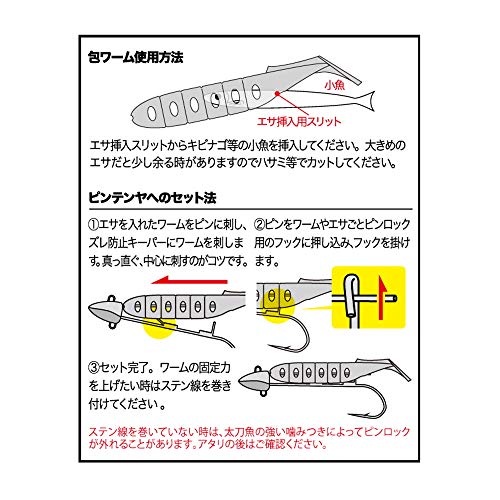 包ワーム使用方法

小魚

エサ挿入用スリット

エサ挿入スリットからキビナゴ等の小魚を挿入してください。大きめのエサだと少し余る時がありますのでハサミ等でカットしてください。

ピンテンヤへのセット法

①エサを入れたワームをピンに刺し、ズレ防止キーパーにワームを刺します。真っ直ぐ、中心に刺すのがコツです。

②ピンをワームやエサごとピンロック用のフックに押し込み、フックを掛けます。

③セット完了。ワームの固定力を上げたい時はステン線を巻き付けてください。

ステン線を巻いていない時は、太刀魚の強い噛みつきによってピンロックが外れることがあります。アタリの後はご確認ください。