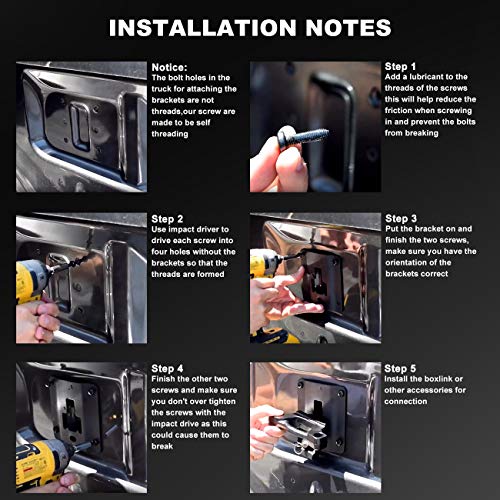 INSTALLATION NOTES

Notice:
The bolt holes in the truck for attaching the brackets are not threads,our screw are made to be self threading

Step 1
Add a lubricant to the threads of the screws this will help reduce the friction when screwing in and prevent the bolts from breaking

Step 2
Use impact driver to drive each screw into four holes without the brackets so that the threads are formed

Step 3
Put the bracket on and finish the two screws, make sure you have the orientation of the brackets correct

Step 4
Finish the other two screws and make sure you don't over tighten the screws with the impact drive as this could cause them to break

Step 5
Install the boxlink or other accessories for connection