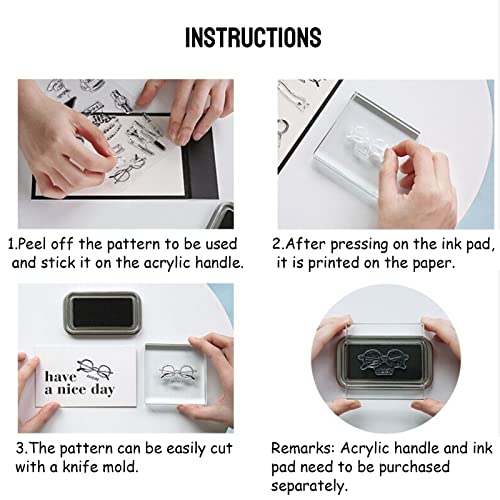 INSTRUCTIONS

1.Peel off the pattern to be used and stick it on the acrylic handle.

2.After pressing on the ink pad, it is printed on the paper.

have a nice day

3.The pattern can be easily cut with a knife mold.

Remarks: Acrylic handle and ink pad need to be purchased separately.