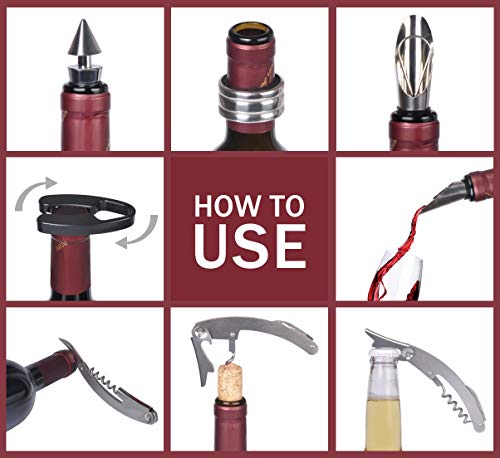 HOW TO USE