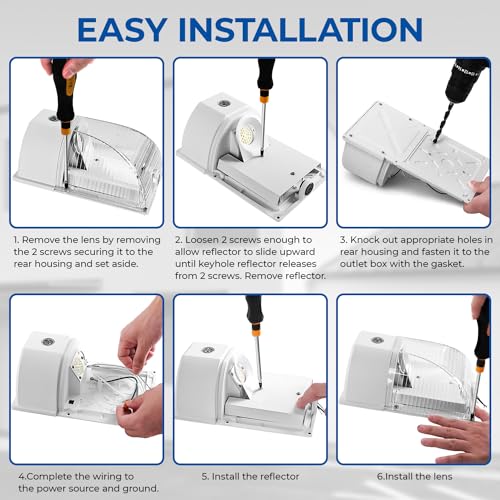 EASY INSTALLATION

1. Remove the lens by removing the 2 screws securing it to the rear housing and set aside.

2. Loosen 2 screws enough to allow reflector to slide upward until keyhole reflector releases from 2 screws. Remove reflector.

3. Knock out appropriate holes in rear housing and fasten it to the outlet box with the gasket.

4.Complete the wiring to the power source and ground.

5. Install the reflector

6.Install the lens