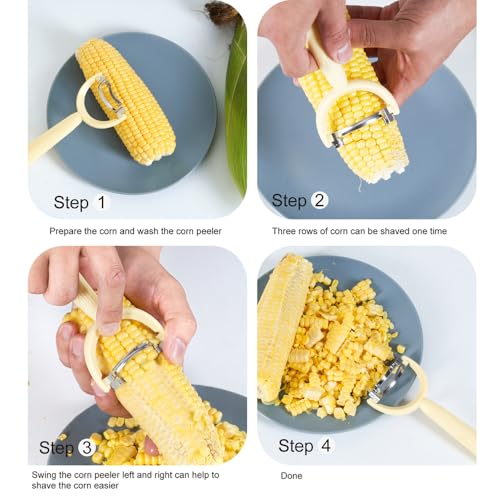 Step 1

Prepare the corn and wash the corn peeler

Step 2

Three rows of corn can be shaved one time

Step 3

Swing the corn peeler left and right can help to shave the corn easier

Step 4

Done