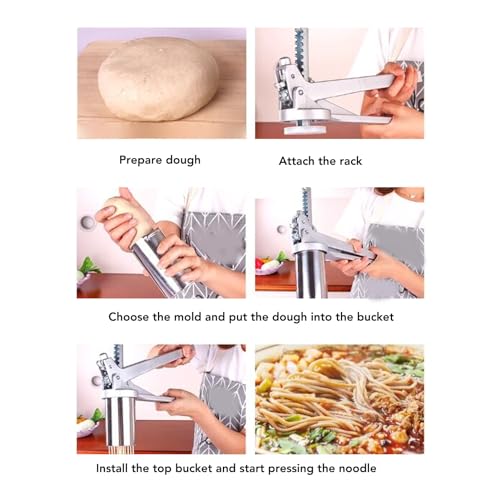 Prepare dough

Attach the rack

Choose the mold and put the dough into the bucket

Install the top bucket and start pressing the noodle