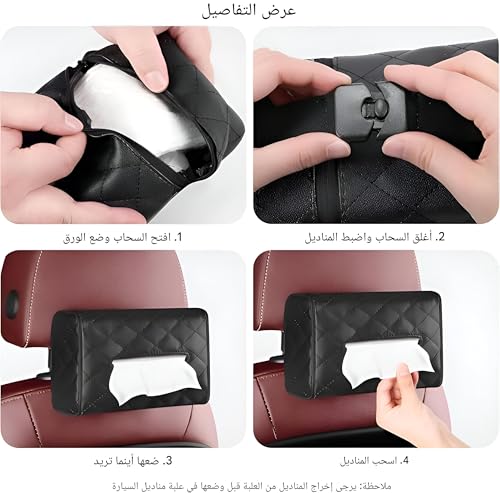 عرض التفاصيل

1. افتح السحاب وضع الورق

2. أغلق السحاب واضبط المناديل

3. ضعها أينما تريد

4. اسحب المناديل

ملاحظة: يرجى إخراج المناديل من العلبة قبل وضعها في علبة مناديل السيارة