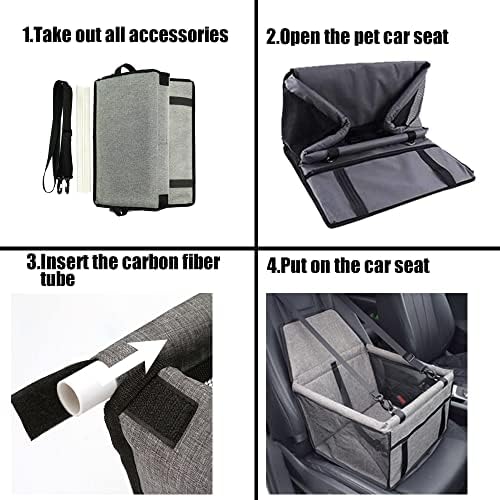 1.Take out all accessories

2.Open the pet car seat

3.Insert the carbon fiber tube

4.Put on the car seat