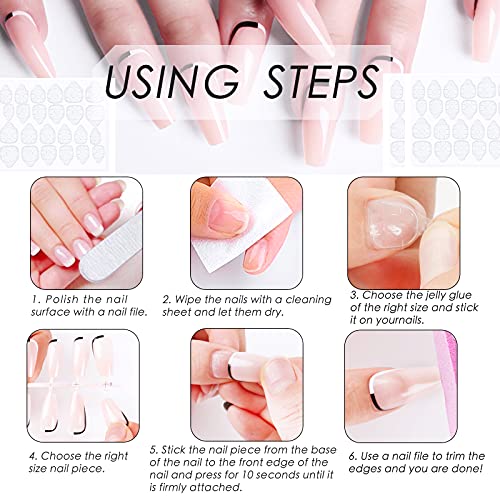 USING STEPS

1. Polish the nail surface with a nail file.

2. Wipe the nails with a cleaning sheet and let them dry.

3. Choose the jelly glue of the right size and stick it on yournails.

4. Choose the right size nail piece.

5. Stick the nail piece from the base of the nail to the front edge of the nail and press for 10 seconds until it is firmly attached.

6. Use a nail file to trim the edges and you are done!