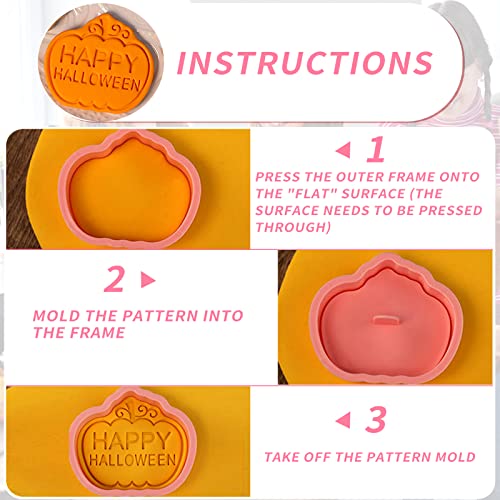 HAPPY HALLOWEEN

INSTRUCTIONS

1

PRESS THE OUTER FRAME ONTO THE "FLAT" SURFACE (THE SURFACE NEEDS TO BE PRESSED THROUGH)

2

MOLD THE PATTERN INTO THE FRAME

HAPPY HALLOWEEN

3

TAKE OFF THE PATTERN MOLD