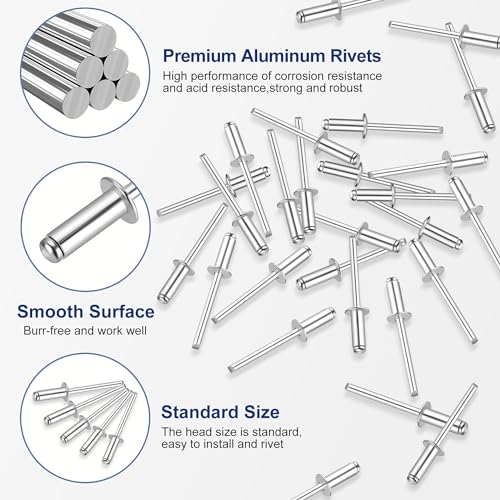 Premium Aluminum Rivets
High performance of corrosion resistance and acid resistance,strong and robust

Smooth Surface
Burr-free and work well

Standard Size
The head size is standard, easy to install and rivet