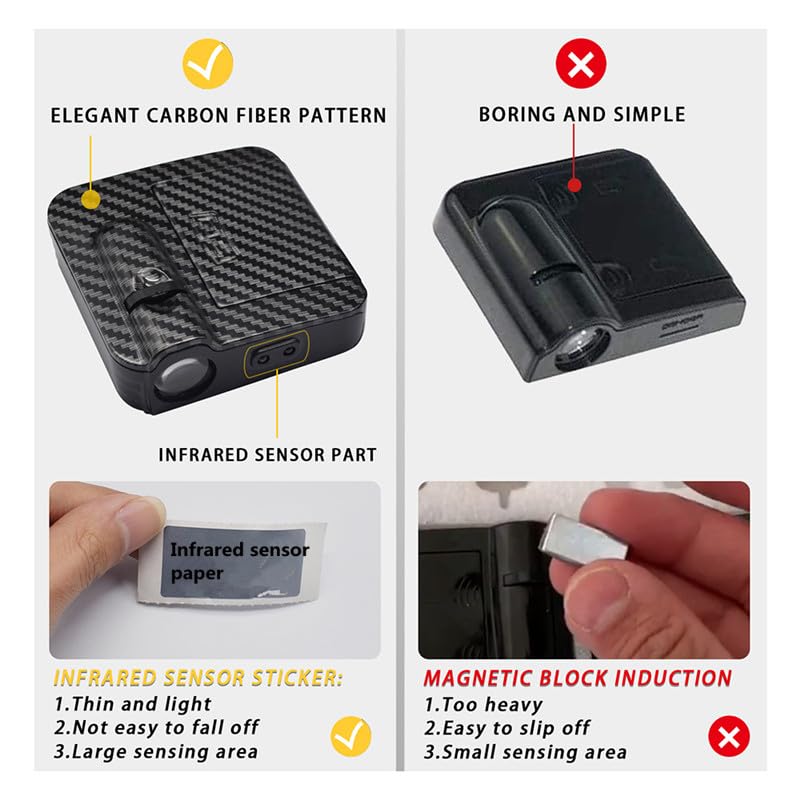 ELEGANT CARBON FIBER PATTERN

INFRARED SENSOR PART

Infrared sensor paper

INFRARED SENSOR STICKER:
1.Thin and light
2.Not easy to fall off
3.Large sensing area

BORING AND SIMPLE

MAGNETIC BLOCK INDUCTION
1.Too heavy
2.Easy to slip off
3.Small sensing area