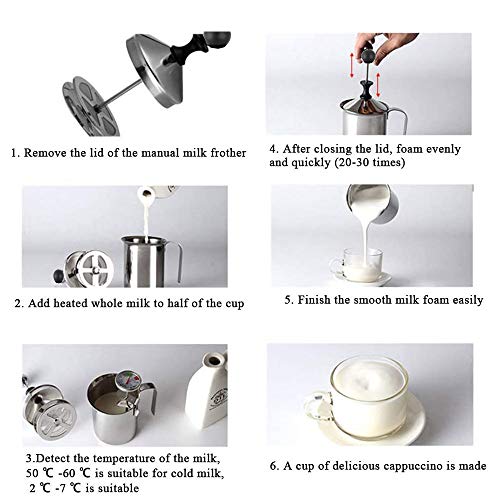 1. Remove the lid of the manual milk frother

2. Add heated whole milk to half of the cup

3.Detect the temperature of the milk, 50 ℃ -60 ℃ is suitable for cold milk, 2 ℃ -7 ℃ is suitable

4. After closing the lid, foam evenly and quickly (20-30 times)

5. Finish the smooth milk foam easily

6. A cup of delicious cappuccino is made