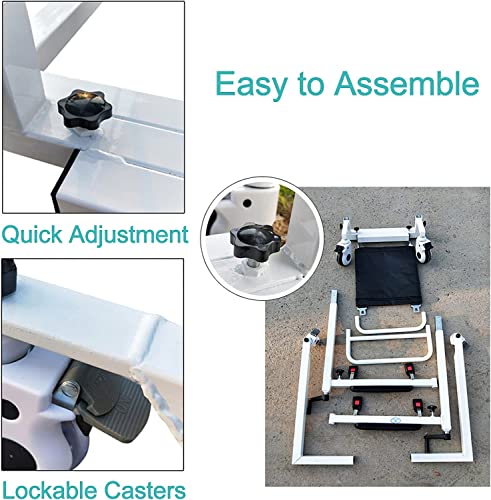 Easy to Assemble

Quick Adjustment

Lockable Casters