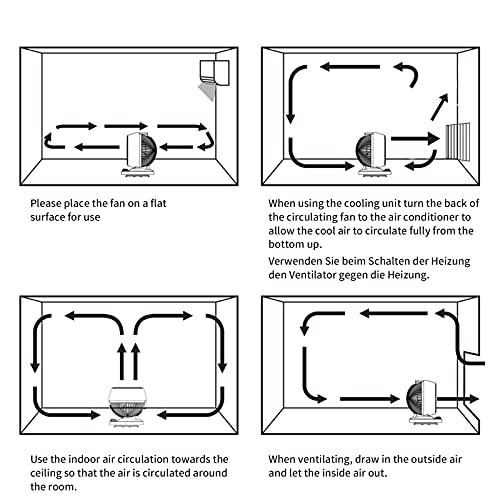 Please place the fan on a flat surface for use

When using the cooling unit turn the back of the circulating fan to the air conditioner to allow the cool air to circulate fully from the bottom up.

Verwenden Sie beim Schalten der Heizung den Ventilator gegen die Heizung.

Use the indoor air circulation towards the ceiling so that the air is circulated around the room.

When ventilating, draw in the outside air and let the inside air out.