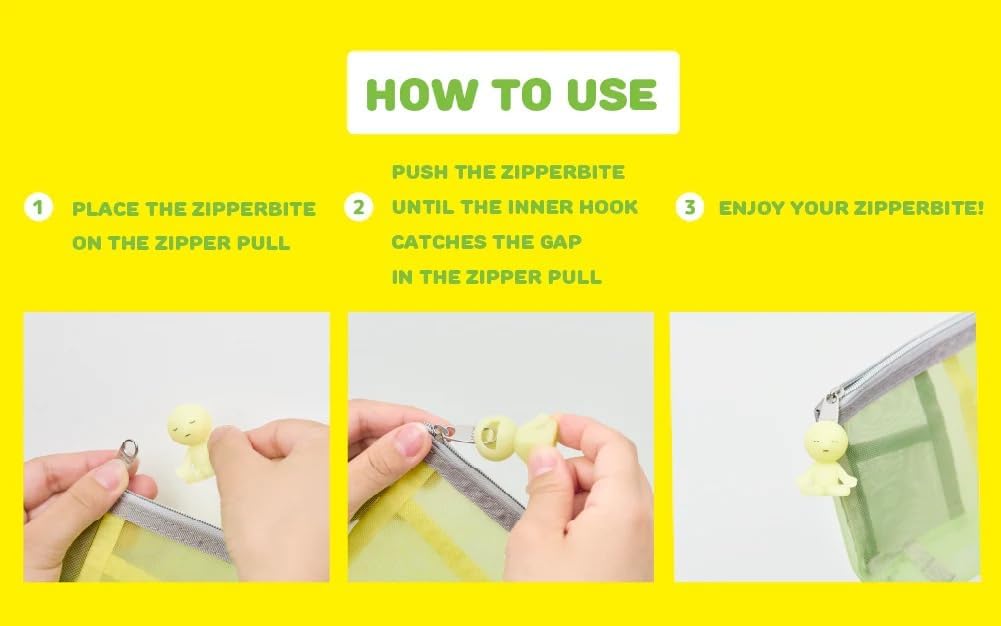 HOW TO USE

1 PLACE THE ZIPPERBITE ON THE ZIPPER PULL

2 PUSH THE ZIPPERBITE UNTIL THE INNER HOOK CATCHES THE GAP IN THE ZIPPER PULL

3 ENJOY YOUR ZIPPERBITE!