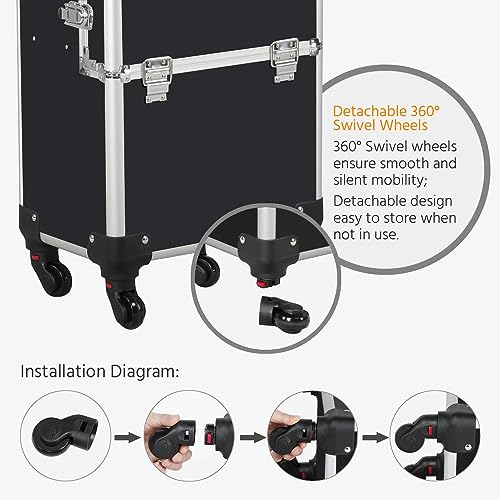 Detachable 360° Swivel Wheels

360° Swivel wheels ensure smooth and silent mobility;

Detachable design easy to store when not in use.

Installation Diagram: