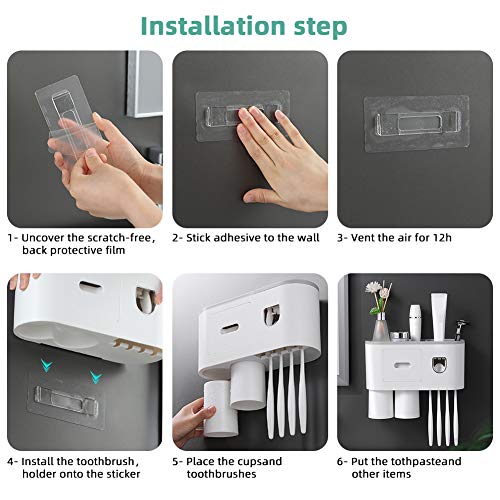 Installation step

1- Uncover the scratch-free, back protective film

2- Stick adhesive to the wall

3- Vent the air for 12h

4- Install the toothbrush, holder onto the sticker

5- Place the cupsand toothbrushes

6- Put the tothpasteand other items