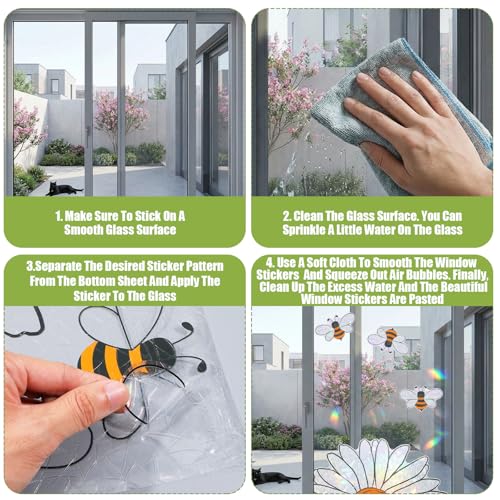 1. Make Sure To Stick On A Smooth Glass Surface

2. Clean The Glass Surface. You Can Sprinkle A Little Water On The Glass

3.Separate The Desired Sticker Pattern From The Bottom Sheet And Apply The Sticker To The Glass

4. Use A Soft Cloth To Smooth The Window Stickers And Squeeze Out Air Bubbles. Finally, Clean Up The Excess Water And The Beautiful Window Stickers Are Pasted