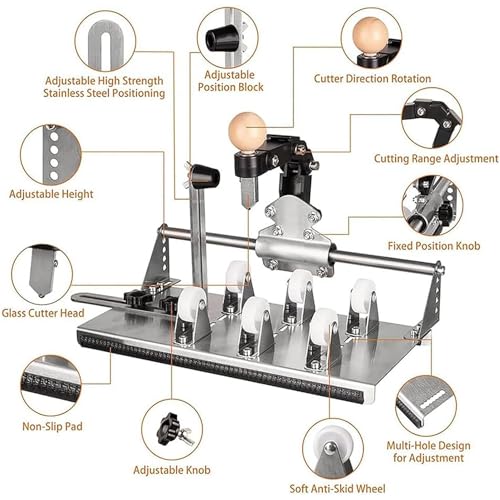 Adjustable High Strength Stainless Steel Positioning

Adjustable Position Block

Cutter Direction Rotation

Cutting Range Adjustment

Adjustable Height

Fixed Position Knob

Glass Cutter Head

Non-Slip Pad

Adjustable Knob

Soft Anti-Skid Wheel

Multi-Hole Design for Adjustment