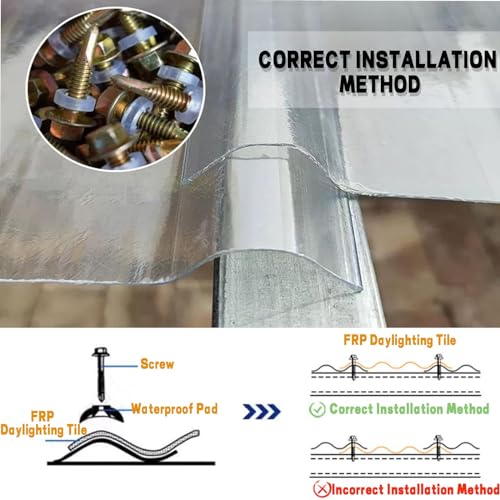 CORRECT INSTALLATION METHOD

Screw

Waterproof Pad

FRP Daylighting Tile

FRP Daylighting Tile

Correct Installation Method

Incorrect Installation Method