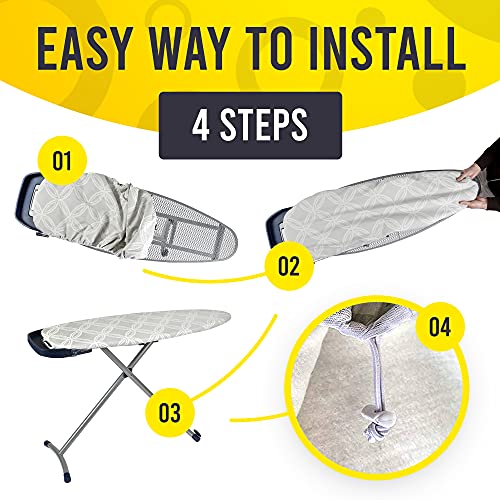 EASY WAY TO INSTALL

4 STEPS

01

02

03

04