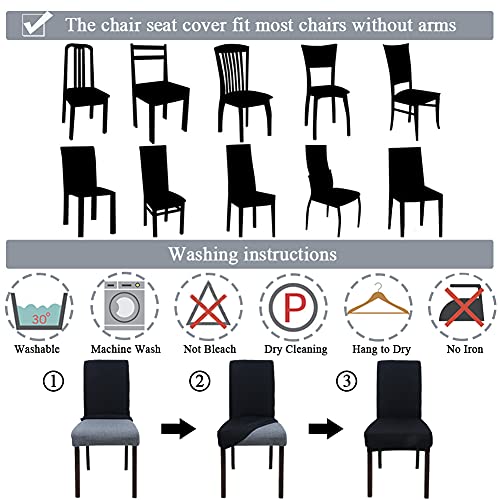 The chair seat cover fit most chairs without arms

Washing instructions

30°

P

Washable Machine Wash Not Bleach Dry Cleaning Hang to Dry No Iron

①

②

③