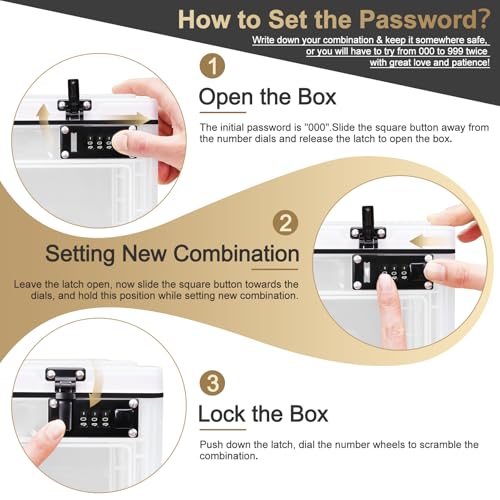 How to Set the Password?

Write down your combination & keep it somewhere safe, or you will have to try from 000 to 999 twice with great love and patience!

1

Open the Box

The initial password is "000".Slide the square button away from the number dials and release the latch to open the box.

2

Setting New Combination

Leave the latch open, now slide the square button towards the dials, and hold this position while setting new combination.

3

Lock the Box

Push down the latch, dial the number wheels to scramble the combination.