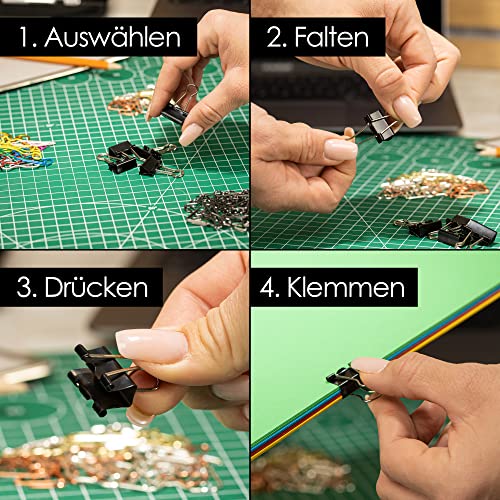 1. Auswählen

2. Falten

3. Drücken

4. Klemmen