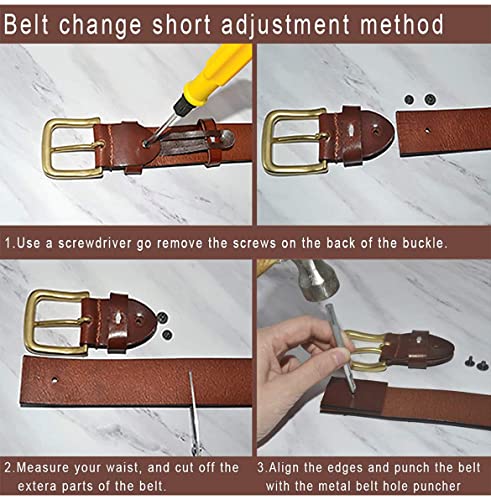 Belt change short adjustment method

1.Use a screwdriver go remove the screws on the back of the buckle.

2.Measure your waist, and cut off the extera parts of the belt.

3.Align the edges and punch the belt with the metal belt hole puncher