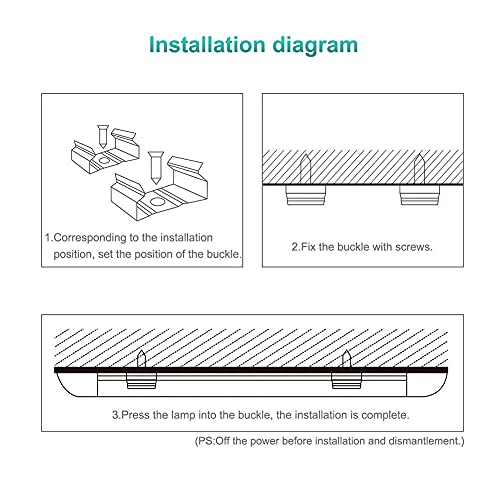 Installation diagram

1.Corresponding to the installation position, set the position of the buckle.

2.Fix the buckle with screws.

3.Press the lamp into the buckle, the installation is complete.

(PS:Off the power before installation and dismantlement.)