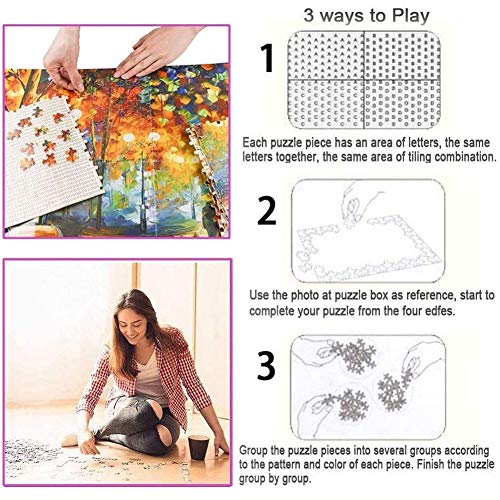 3 ways to Play

1

Each puzzle piece has an area of letters, the same letters together, the same area of tiling combination.

2

Use the photo at puzzle box as reference, start to complete your puzzle from the four edfes.

3

Group the puzzle pieces into several groups according to the pattern and color of each piece. Finish the puzzle group by group.