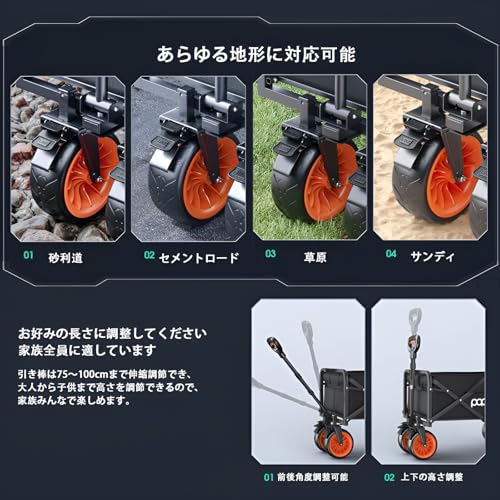 あらゆる地形に対応可能

01 砂利道

02 セメントロード

03 草原

04 サンディ

お好みの長さに調整してください
家族全員に適しています

引き棒は75～100cmまで伸縮調節でき、大人から子供まで高さを調節できるので、家族みんなで楽しめます。

01 前後角度調整可能

02 上下の高さ調整