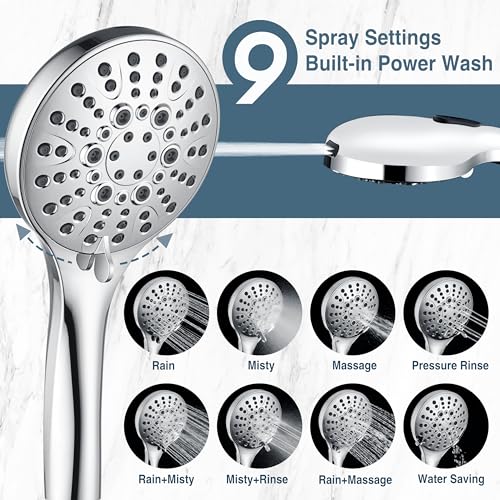 9 Spray Settings
Built-in Power Wash

Rain
Misty
Massage
Pressure Rinse

Rain+Misty
Misty+Rinse
Rain+Massage
Water Saving