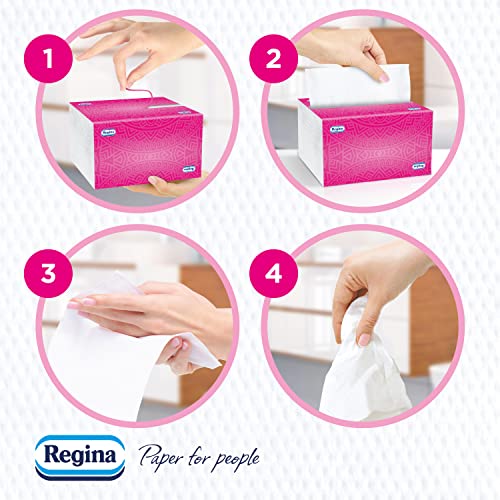 1

Regina

Regina

2

Regina

Regina

3

4

Regina

Paper for people