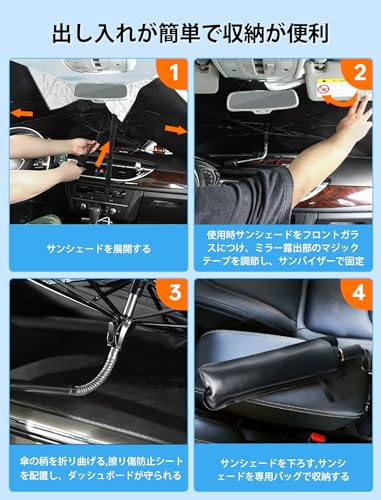 出し入れが簡単で収納が便利

1

サンシェードを展開する

2

使用時サンシェードをフロントガラスにつけ、ミラー露出部のマジックテープを調節し、サンバイザーで固定

3

傘の柄を折り曲げる,擦り傷防止シートを配置し、ダッシュボードが守られる

4

サンシェードを下ろす,サンシェードを専用バッグで収納する