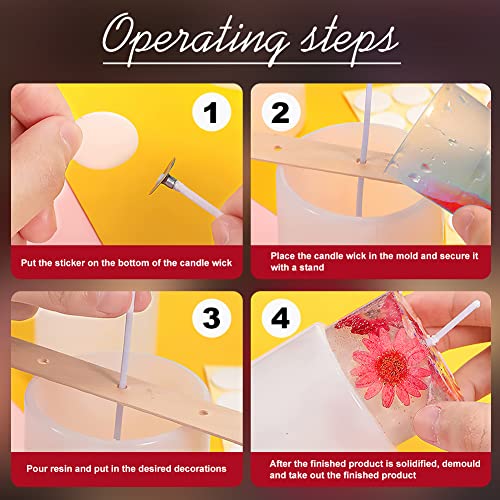 Operating steps

1

Put the sticker on the bottom of the candle wick

2

Place the candle wick in the mold and secure it with a stand

3

Pour resin and put in the desired decorations

4

After the finished product is solidified, demould and take out the finished product